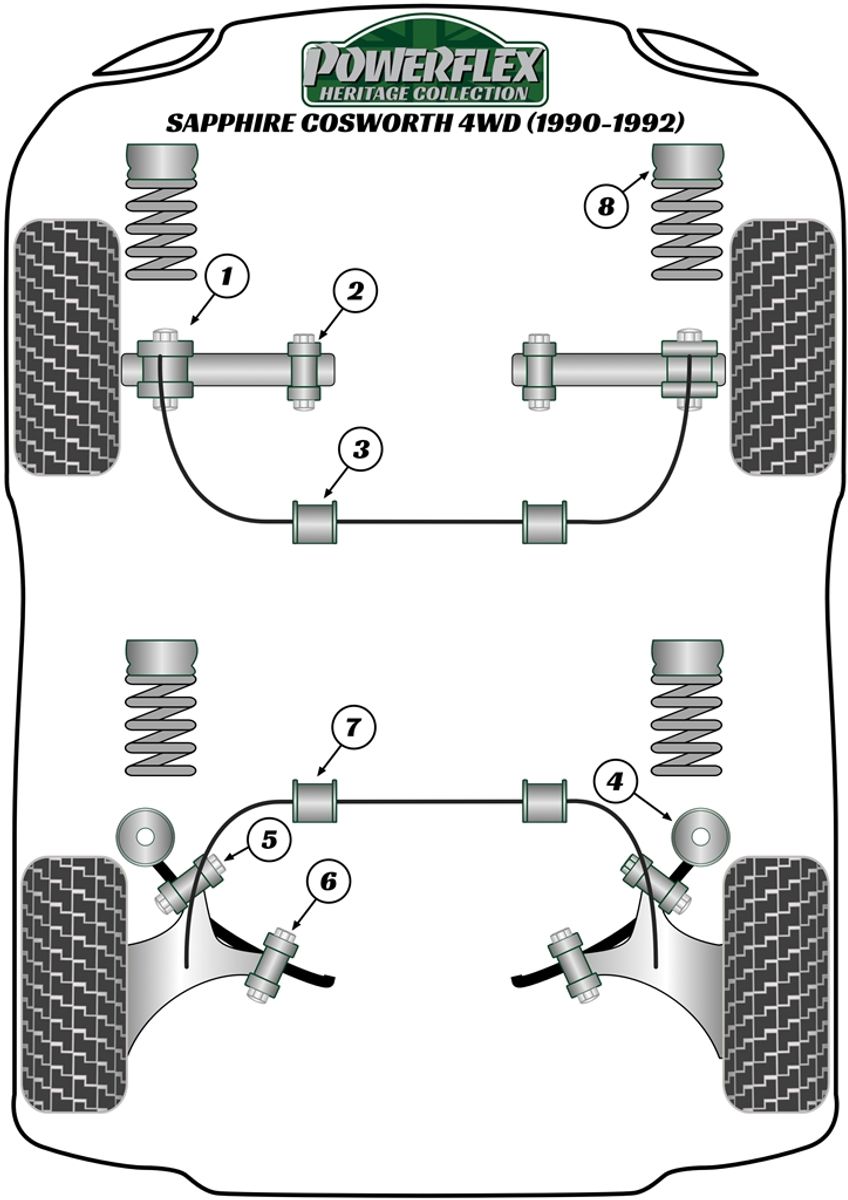 POWERFLEX
HERITAGE COLLECTION
SAPPHIRE COSWORTH 4WD (1990-1992)

8
1
2
3
7
4
5
6