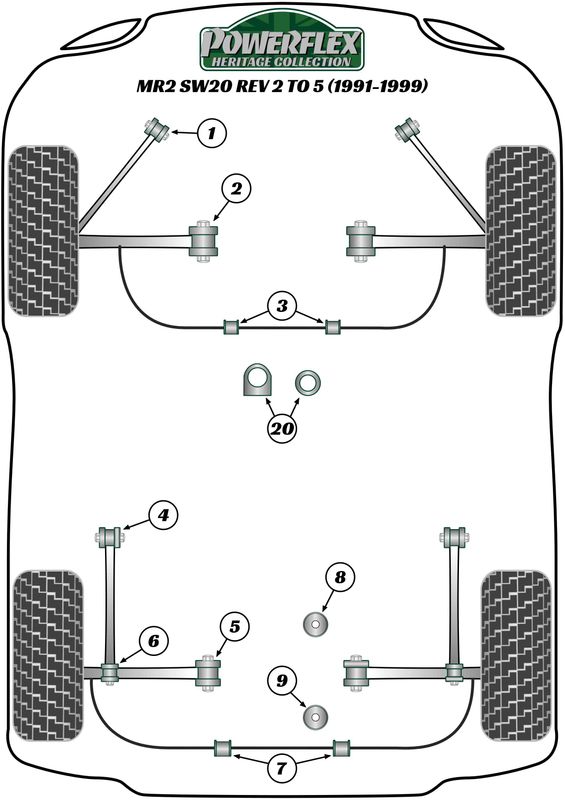 POWERFLEX
HERITAGE COLLECTION
MR2 SW20 REV 2 TO 5 (1991-1999)

1
2
3
20
4
8
5
6
9
7